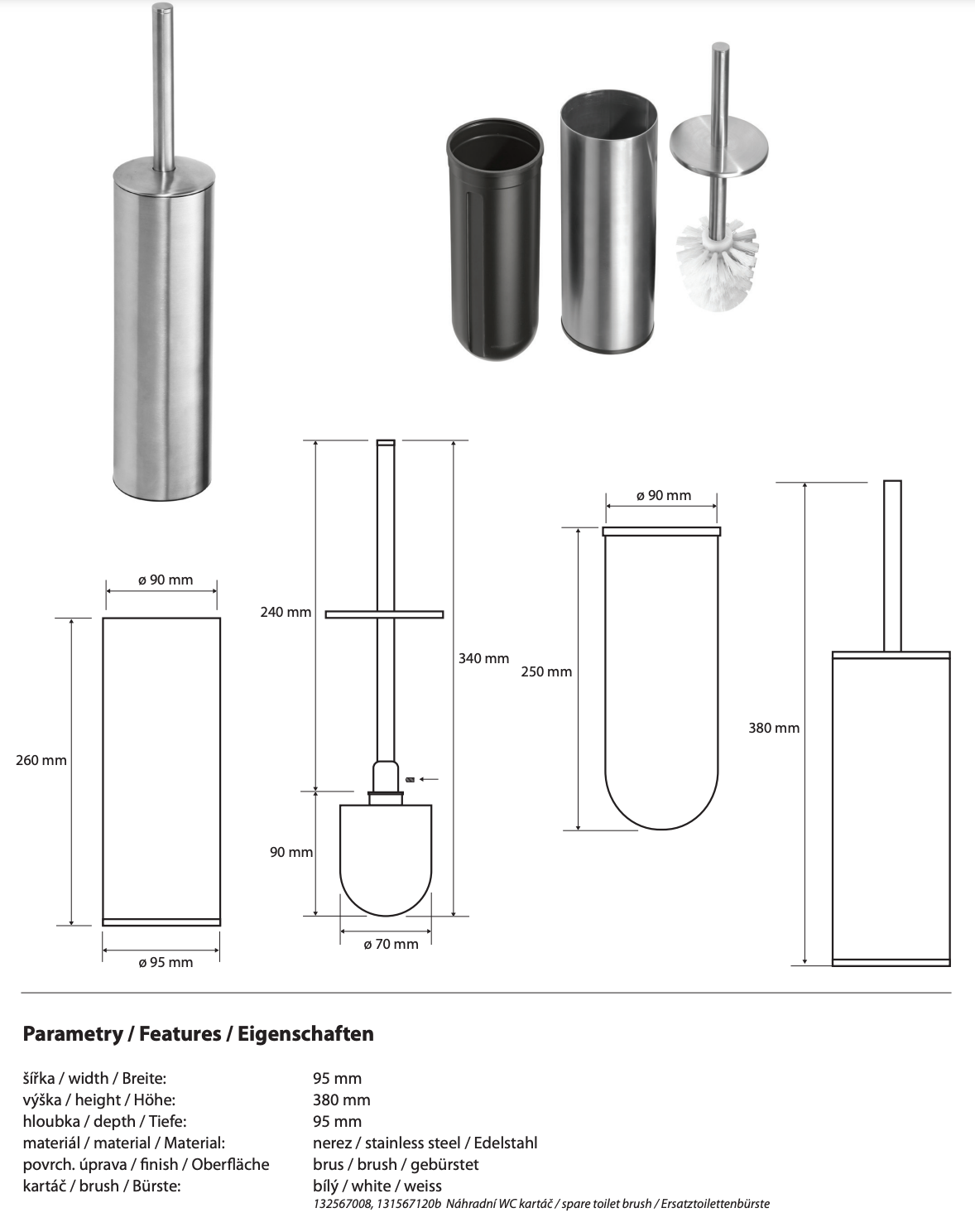 ø 90 mm

260 mm

ø 95 mm

240 mm

340 mm

90 mm

ø 70 mm

ø 90 mm

250 mm

380 mm

Parametry / Features / Eigenschaften

| | |
|---|---|
| šířka / width / Breite: | 95 mm |
| výška / height / Höhe: | 380 mm |
| hloubka / depth / Tiefe: | 95 mm |
| materiál / material / Material: | nerez / stainless steel / Edelstahl |
| povrch. úprava / finish / Oberfläche | brus / brush / gebürstet |
| kartáč / brush / Bürste: | bílý / white / weiss |

132567008, 131567120b Náhradní WC kartáč / spare toilet brush / Ersatztoilettenbürste